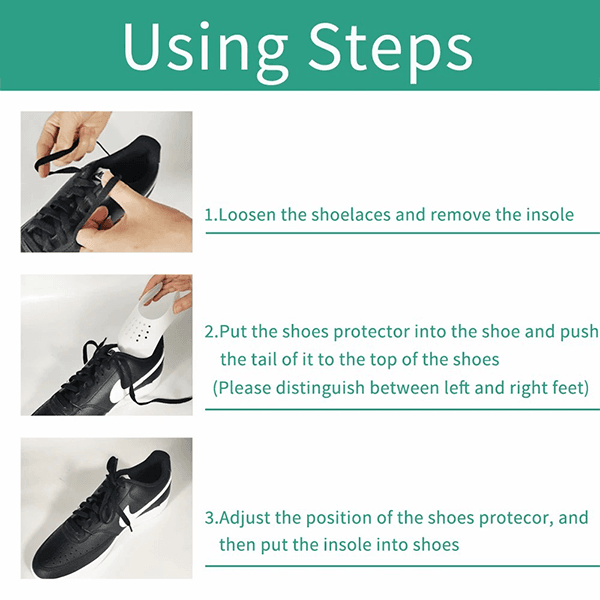 Using Steps

1.Loosen the shoelaces and remove the insole

2.Put the shoes protector into the shoe and push the tail of it to the top of the shoes (Please distinguish between left and right feet)

3.Adjust the position of the shoes protecor, and then put the insole into shoes